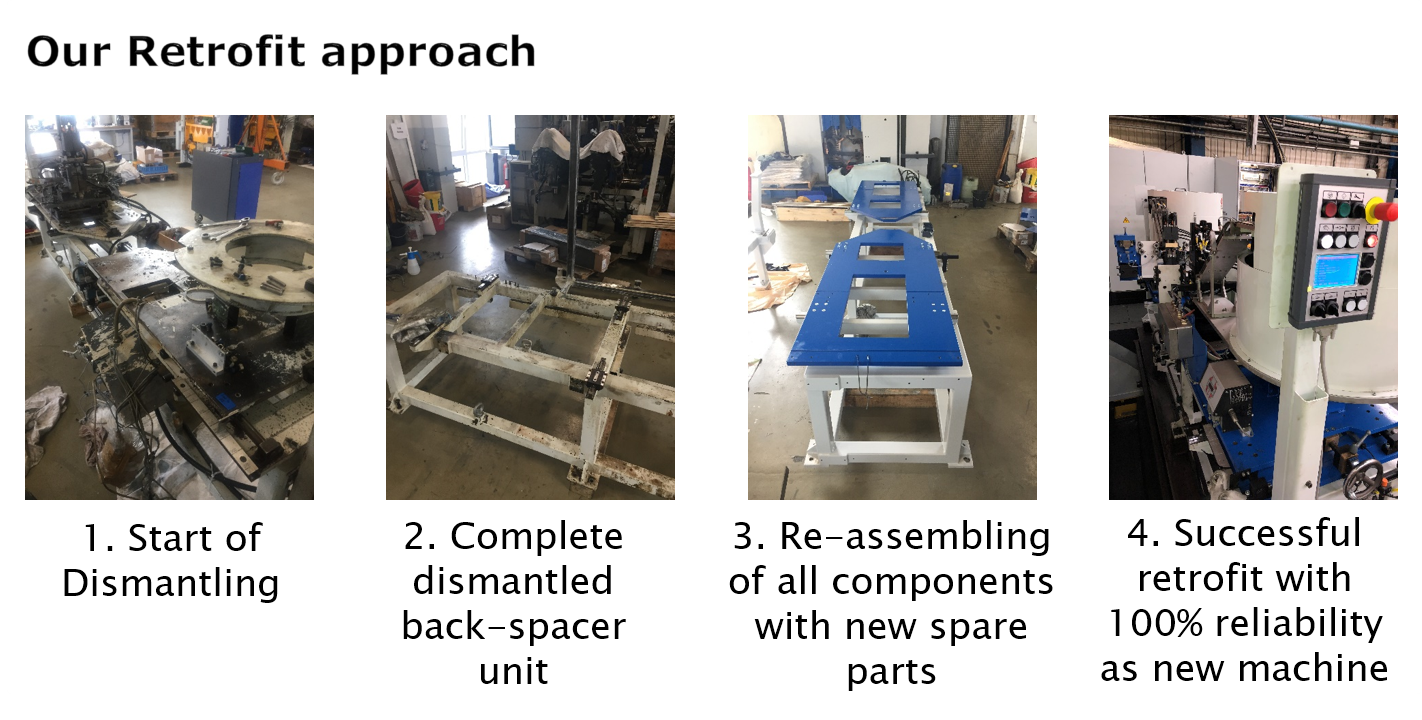 Our Retrofit approach

1. Start of Dismantling

2. Complete dismantled back-spacer unit

3. Re-assembling of all components with new spare parts

4. Successful retrofit with 100% reliability as new machine